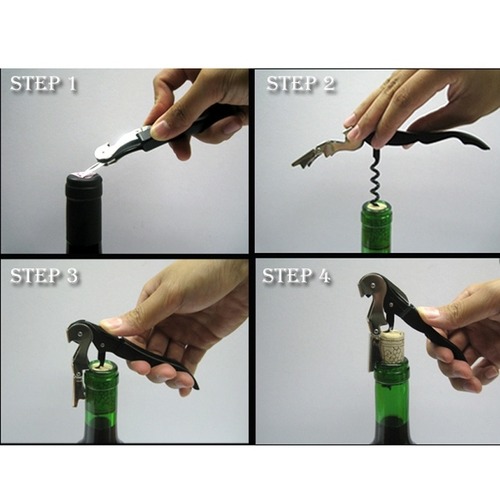 STEP 1

STEP 2

STEP 3

STEP 4